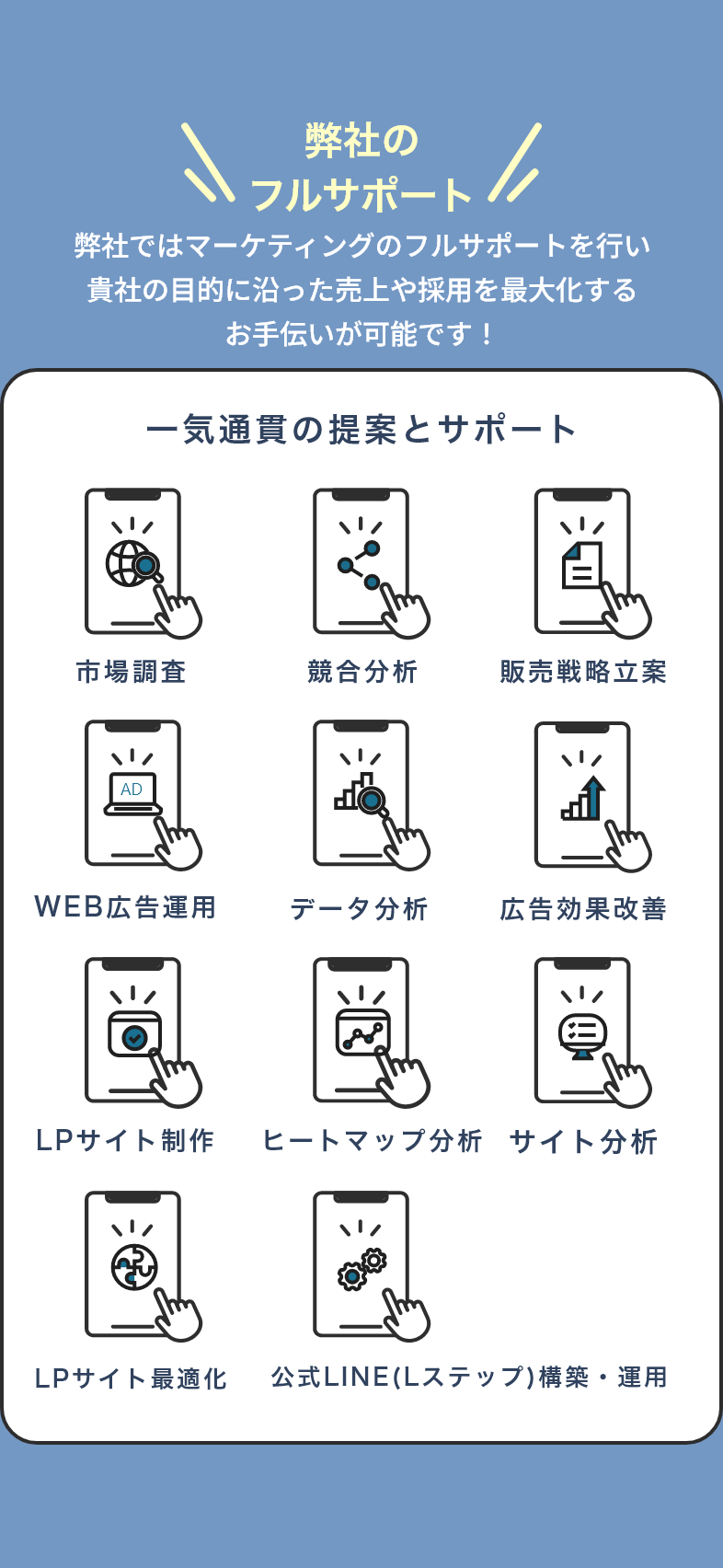 弊社の
フルサポート

弊社ではマーケティングのフルサポートを行い
貴社の目的に沿った売上や採用を最大化する
お手伝いが可能です！

一気通貫の提案とサポート

市場調査

競合分析

販売戦略立案

AD

WEB広告運用

データ分析

広告効果改善

LPサイト制作

ヒートマップ分析

サイト分析

LPサイト最適化

公式LINE(Lステップ)構築・運用