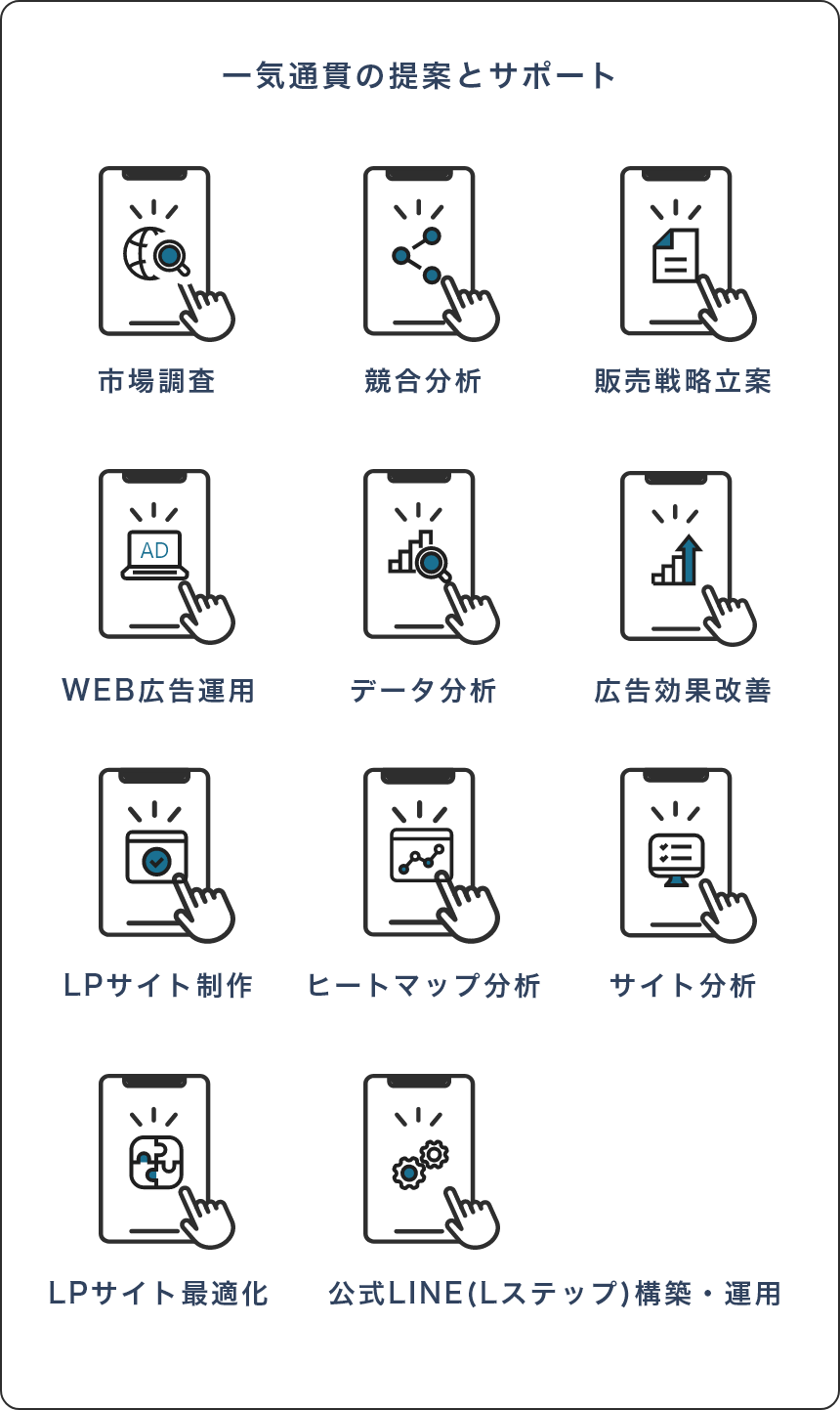 一気通貫の提案とサポート

市場調査

競合分析

販売戦略立案

AD

WEB広告運用

データ分析

広告効果改善

LPサイト制作

ヒートマップ分析

サイト分析

LPサイト最適化

公式LINE(Lステップ)構築・運用